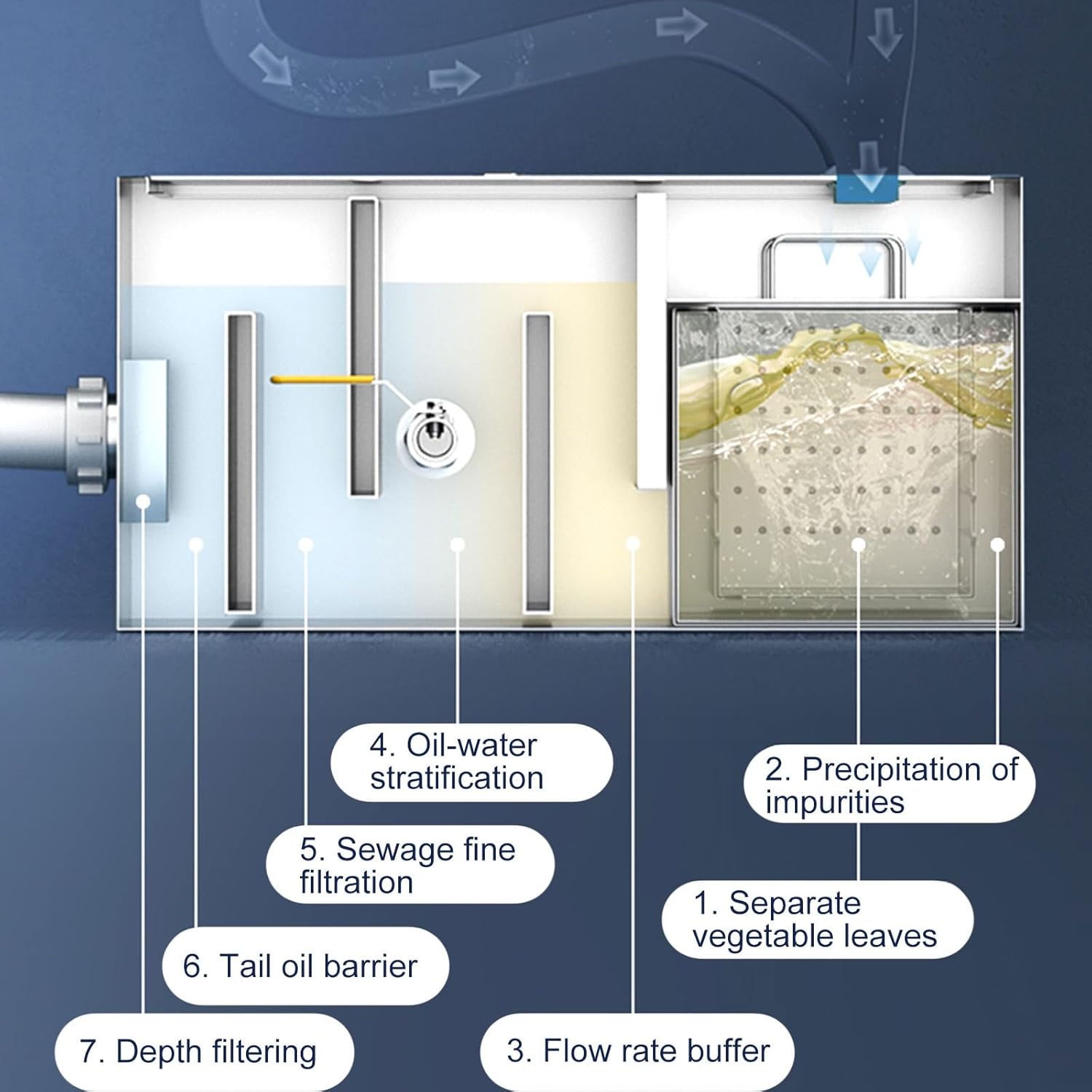 4. Oil-water stratification

2. Precipitation of impurities

5. Sewage fine filtration

1. Separate vegetable leaves

6. Tail oil barrier

7. Depth filtering

3. Flow rate buffer