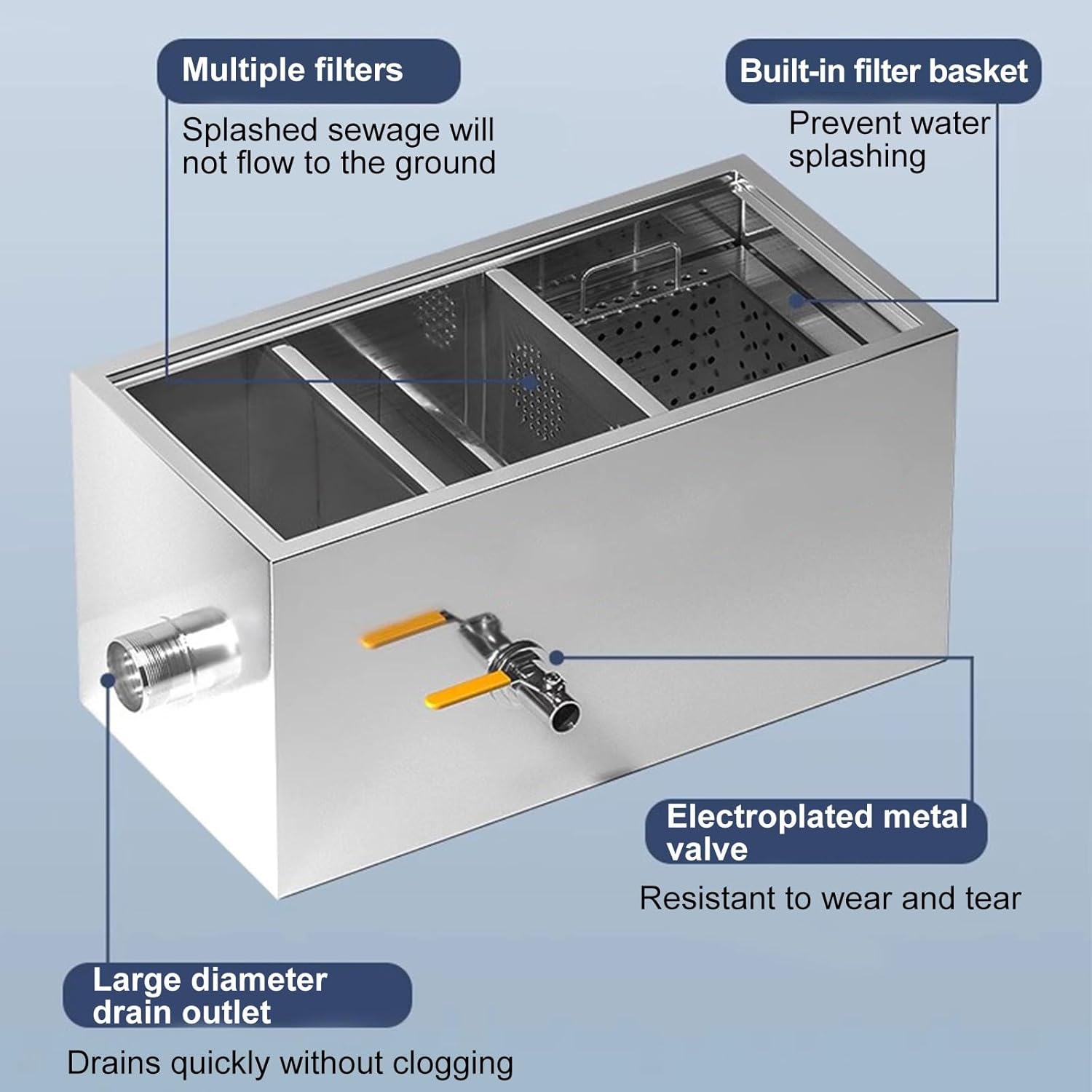 Multiple filters

Splashed sewage will not flow to the ground

Built-in filter basket

Prevent water splashing

Electroplated metal valve

Resistant to wear and tear

Large diameter drain outlet

Drains quickly without clogging